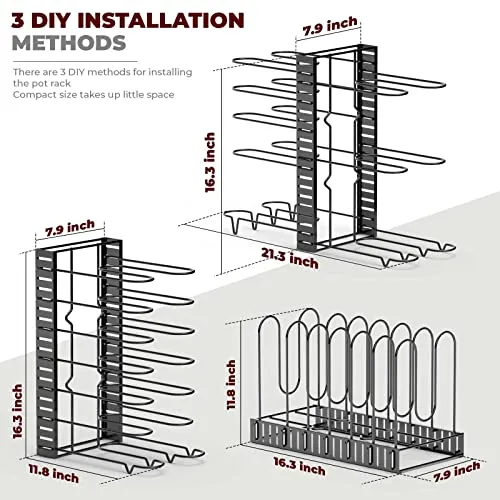 3 DIY INSTALLATION METHODS

There are 3 DIY methods for installing the pot rack
Compact size takes up little space

7.9 inch
16.3 inch
21.3 inch

7.9 inch
16.3 inch
11.8 inch

11.8 inch
16.3 inch
7.9 inch