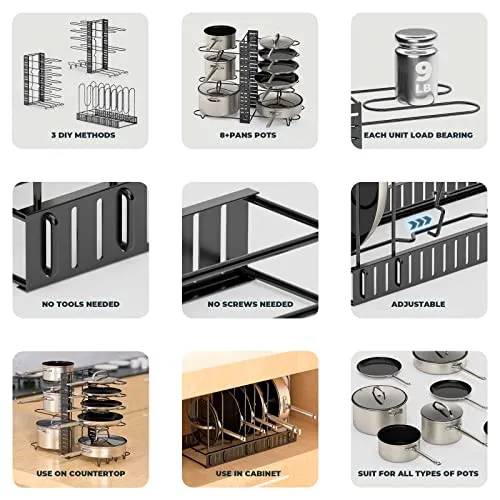 3 DIY METHODS

8+PANS POTS

9 LB

EACH UNIT LOAD BEARING

NO TOOLS NEEDED

NO SCREWS NEEDED

ADJUSTABLE

USE ON COUNTERTOP

USE IN CABINET

SUIT FOR ALL TYPES OF POTS