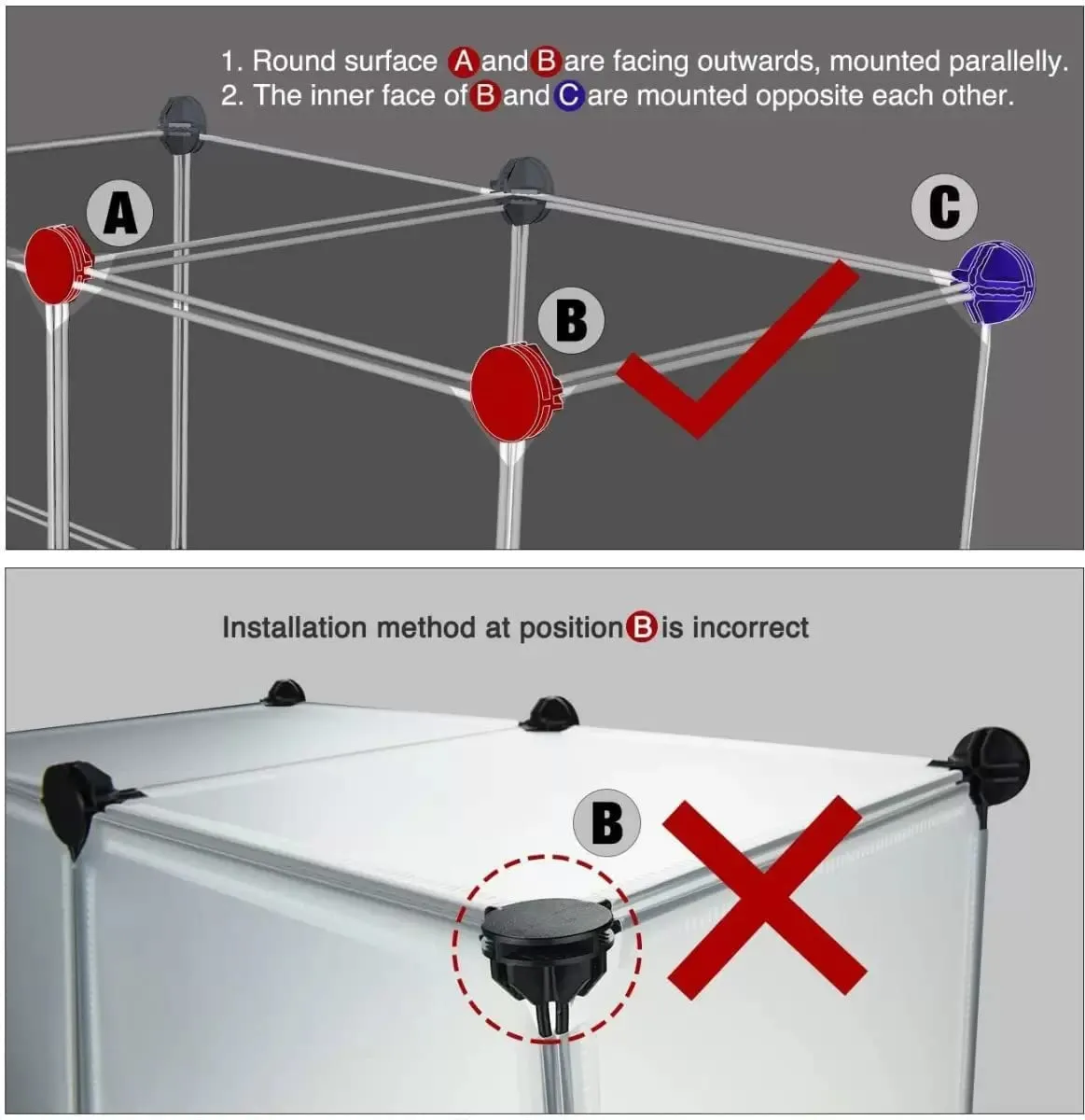 1. Round surface A and B are facing outwards, mounted parallelly.
2. The inner face of B and C are mounted opposite each other.

A

C

B

Installation method at position B is incorrect

B